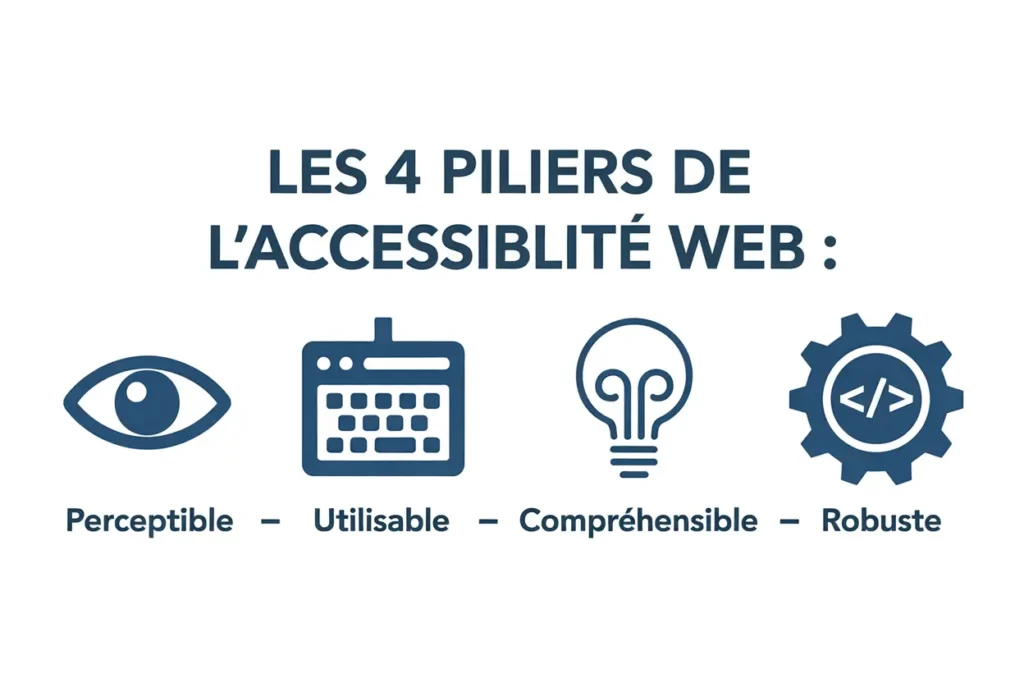 LES 4 PILIERS DE L'ACCESSIBLITÉ WEB :

</>

Perceptible – Utilisable – Compréhensible – Robuste